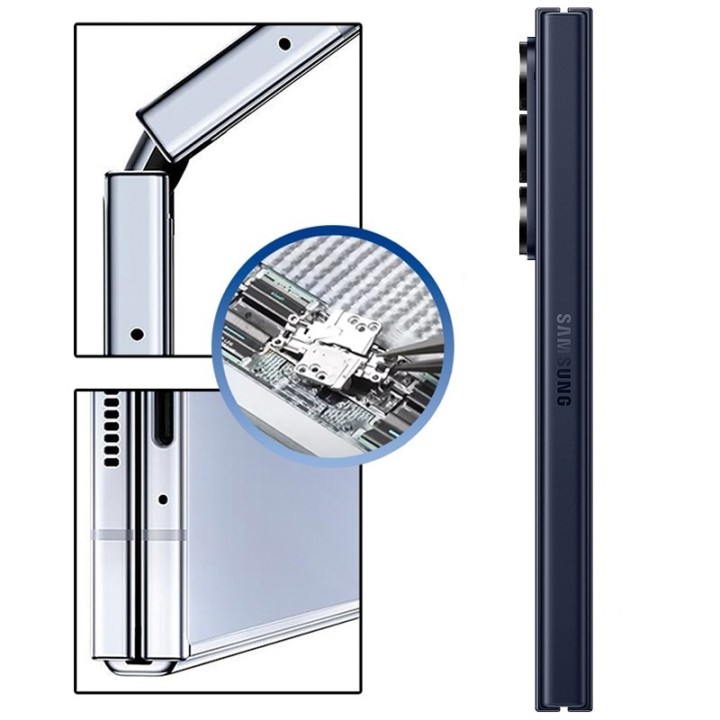 SAMSUNG